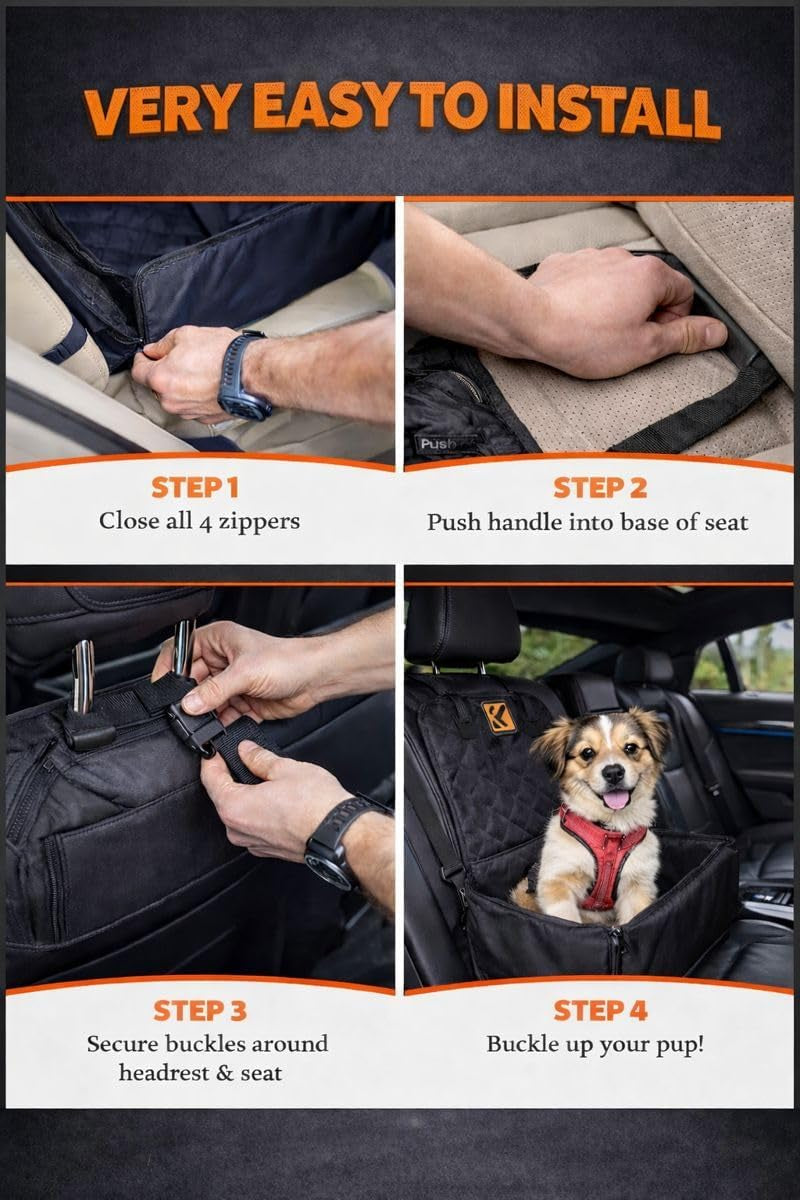 VERY EASY TO INSTALL

Push

STEP 1
Close all 4 zippers

STEP 2
Push handle into base of seat

K

STEP 3
Secure buckles around headrest & seat

STEP 4
Buckle up your pup!